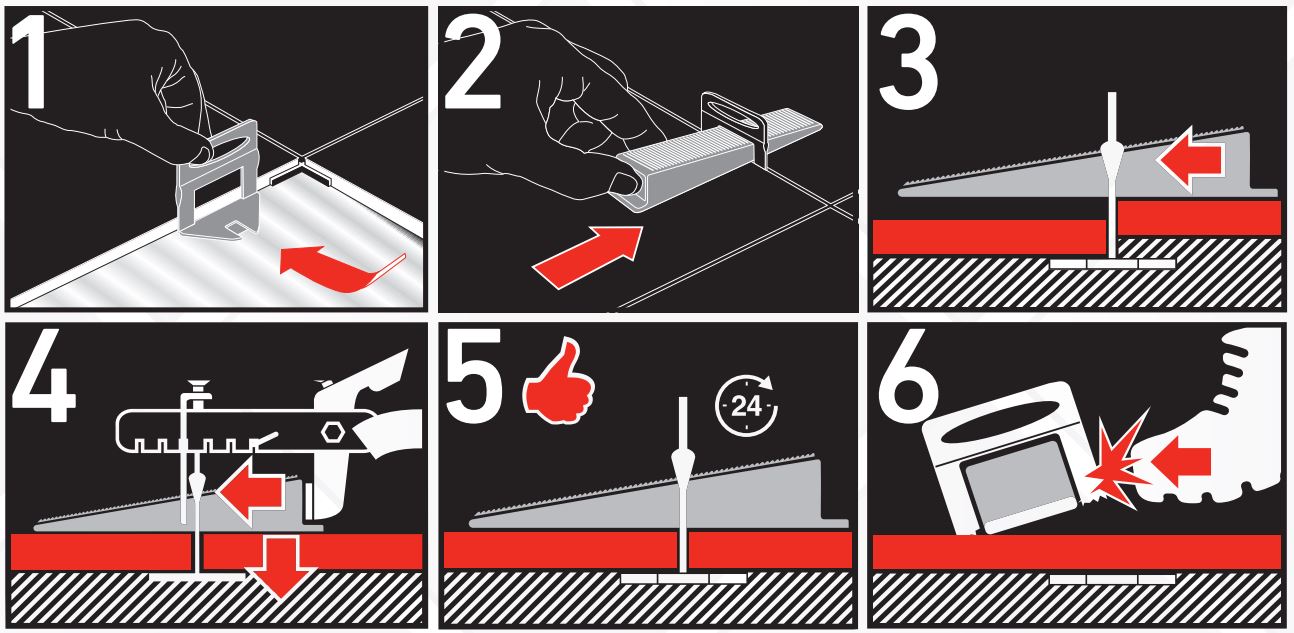 1

2

3

4

5

24

6